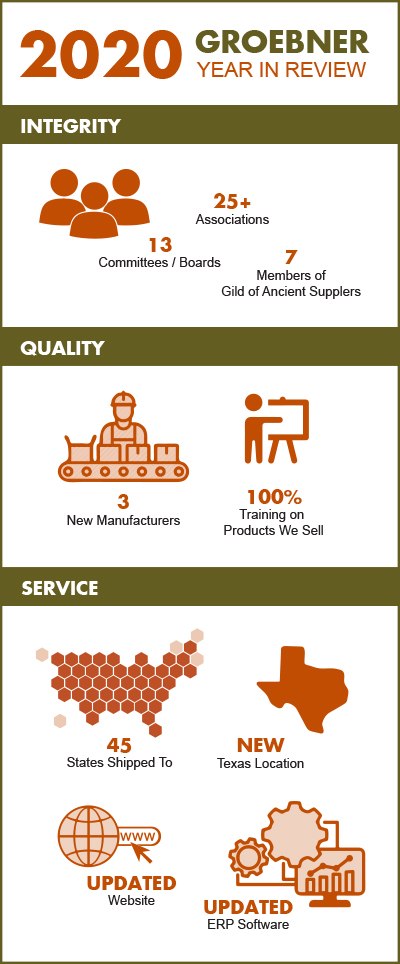 2020 GROEBNER
YEAR IN REVIEW

INTEGRITY

25+
Associations

13
Committees / Boards

7
Members of
Gild of Ancient Suppliers

QUALITY

3
New Manufacturers

100%
Training on
Products We Sell

SERVICE

45
States Shipped To

NEW
Texas Location

WWW

UPDATED
Website

UPDATED
ERP Software